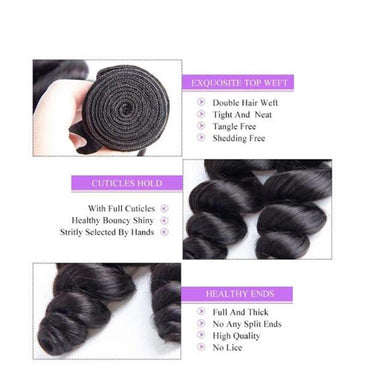 EXQUOSITE TOP WEFT

Double Hair Weft
Tight And Neat
Tangle Free
Shedding Free

CUTICLES HOLD

With Full Cuticles
Healthy Bouncy Shiny
Stritly Selected By Hands

HEALTHY ENDS

Full And Thick
No Any Split Ends
High Quality
No Lice